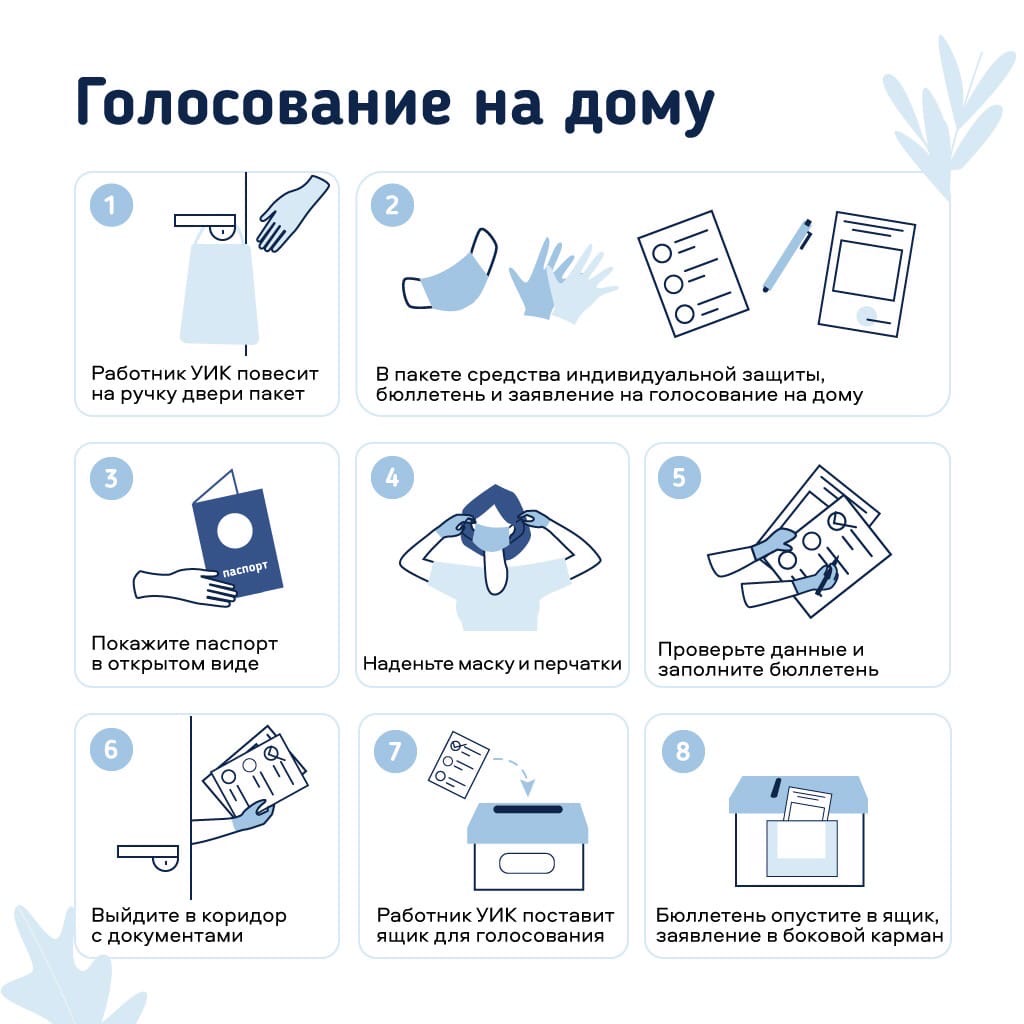 Голосование на дому

1
Работник УИК повесит на ручку двери пакет

2
В пакете средства индивидуальной защиты, бюллетень и заявление на голосование на дому

3
паспорт
Покажите паспорт в открытом виде

4
Наденьте маску и перчатки

5
Проверьте данные и заполните бюллетень

6
Выйдите в коридор с документами

7
Работник УИК поставит ящик для голосования

8
Бюллетень опустите в ящик, заявление в боковой карман